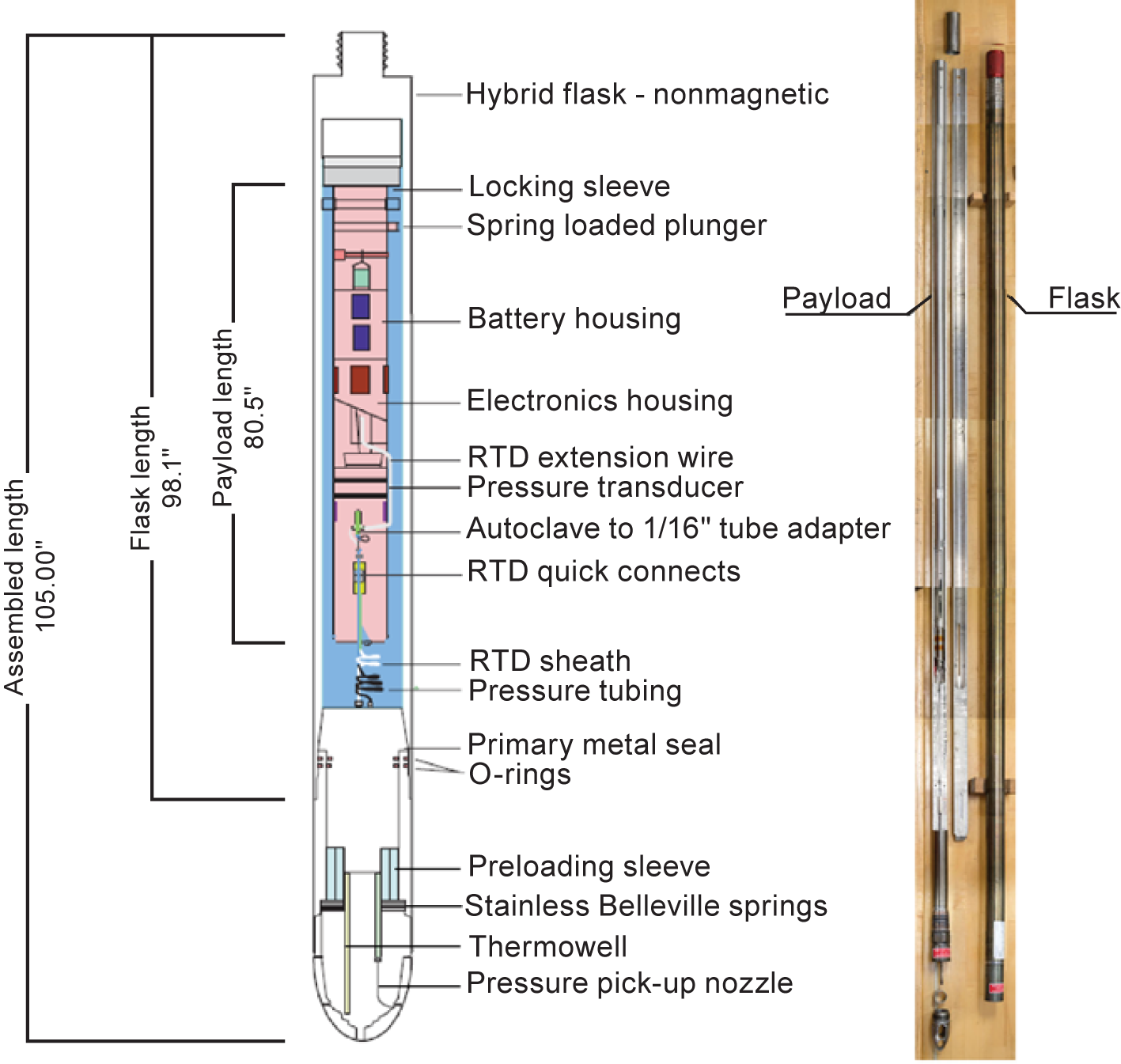 Assembled length
105.00"

Flask length
98.1"

Payload length
80.5"

Hybrid flask - nonmagnetic
Locking sleeve
Spring loaded plunger
Battery housing
Electronics housing
RTD extension wire
Pressure transducer
Autoclave to 1/16" tube adapter
RTD quick connects
RTD sheath
Pressure tubing
Primary metal seal
O-rings
Preloading sleeve
Stainless Belleville springs
Thermowell
Pressure pick-up nozzle

Payload

Flask