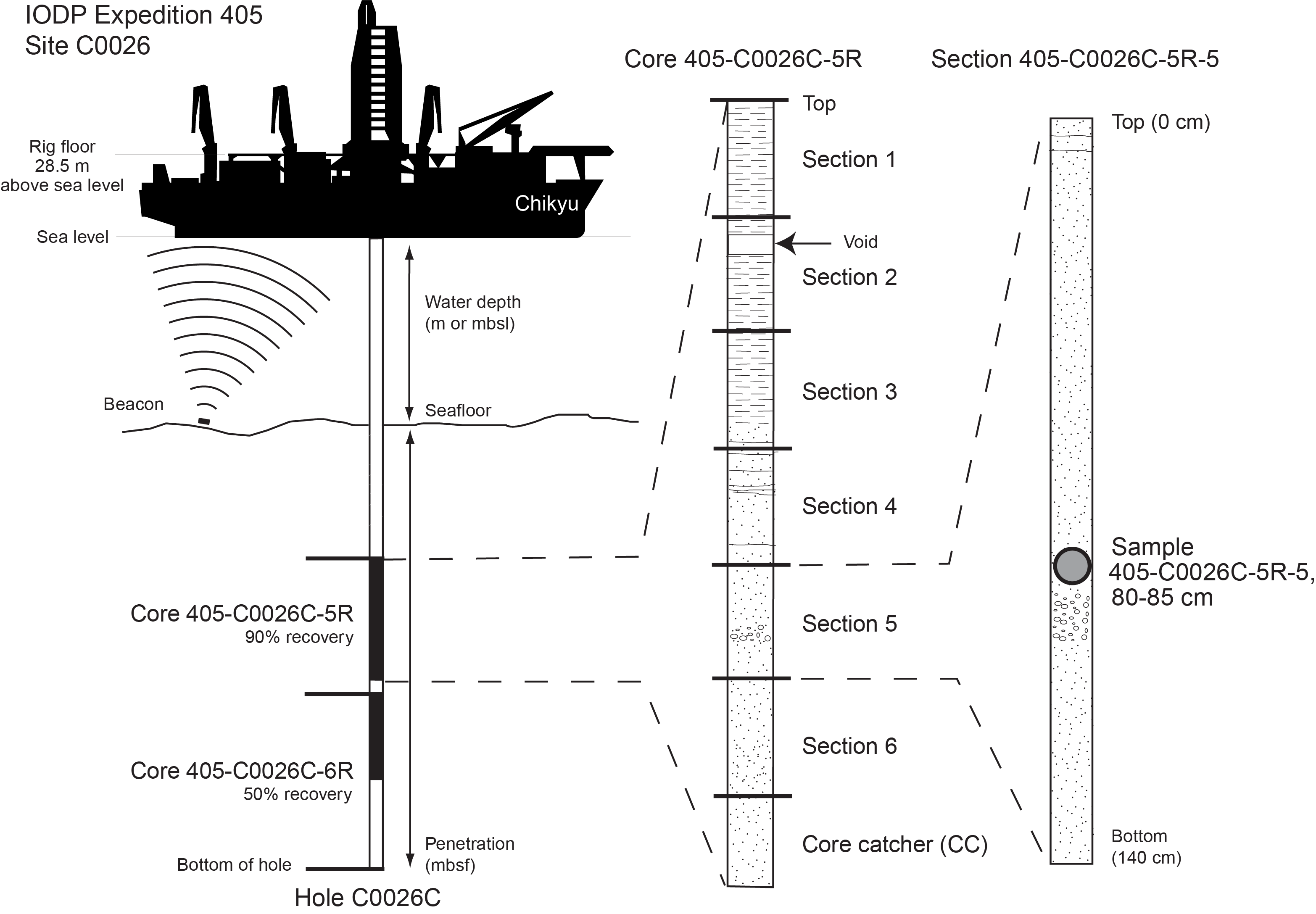 IODP Expedition 405
Site C0026

Rig floor
28.5 m
above sea level

Chikyu

Sea level

Water depth
(m or mbsl)

Beacon

Seafloor

Core 405-C0026C-5R
90% recovery

Core 405-C0026C-6R
50% recovery

Penetration
(mbsf)

Bottom of hole

Hole C0026C

Core 405-C0026C-5R

Top

Section 1

Void

Section 2

Section 3

Section 4

Section 5

Section 6

Core catcher (CC)

Section 405-C0026C-5R-5

Top (0 cm)

Sample
405-C0026C-5R-5,
80-85 cm

Bottom
(140 cm)